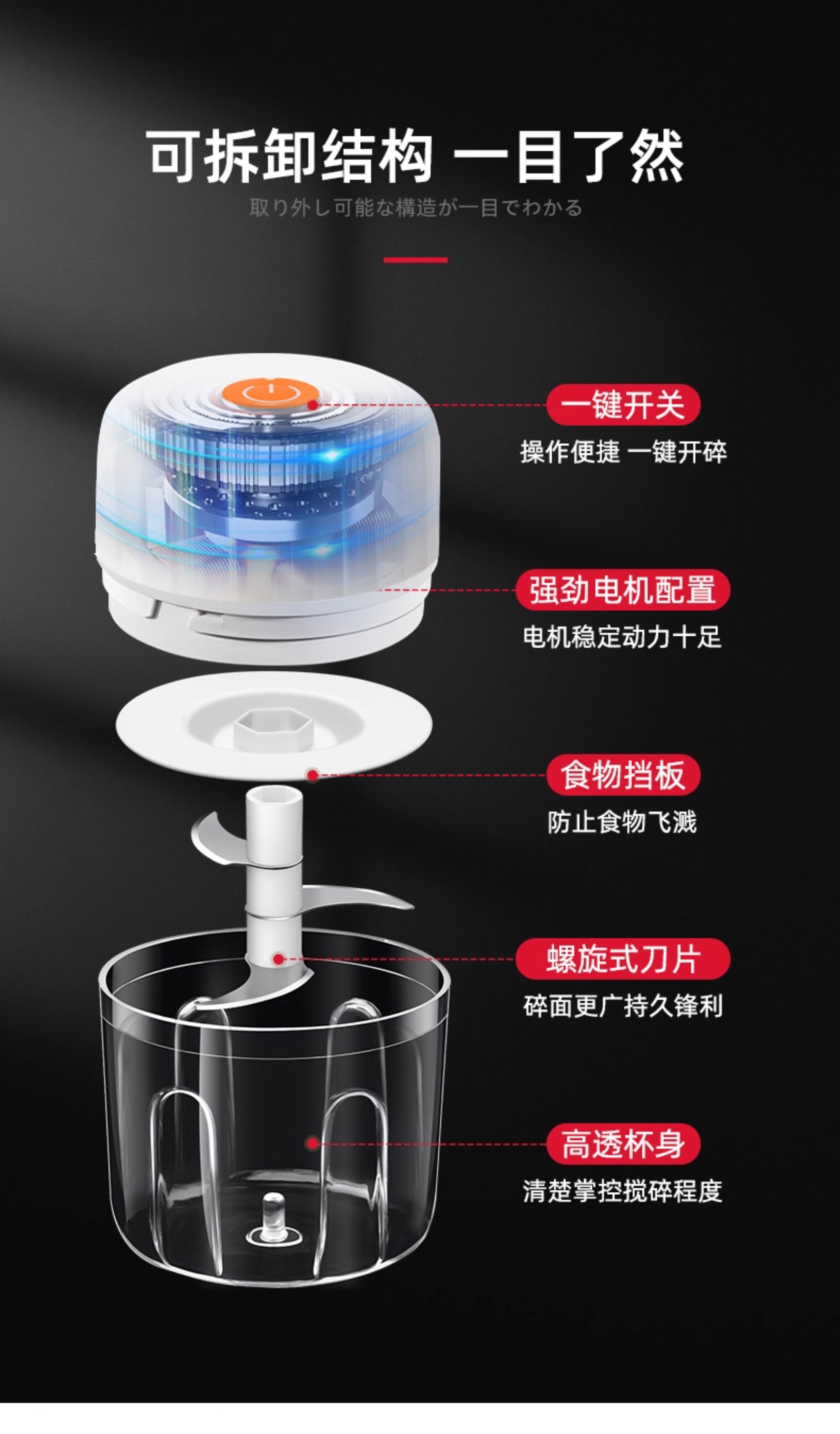 可拆卸结构 一目了然

取り外し可能な構造が一目でわかる

一键开关

操作便捷 一键开碎

强劲电机配置

电机稳定动力十足

食物挡板

防止食物飞溅

螺旋式刀片

碎面更广持久锋利

高透杯身

清楚掌控搅碎程度