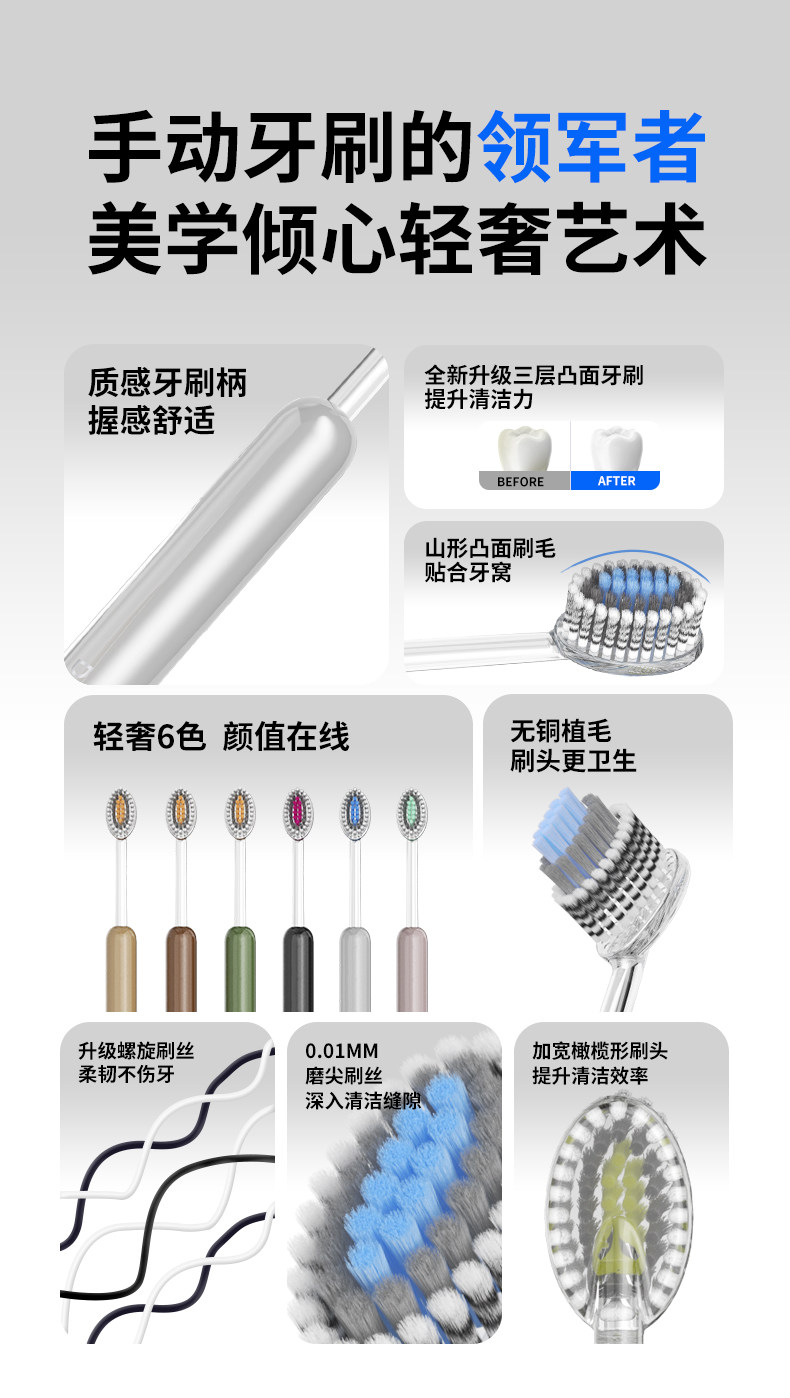 手动牙刷的领军者
美学倾心轻奢艺术

质感牙刷柄
握感舒适

全新升级三层凸面牙刷
提升清洁力

BEFORE

AFTER

山形凸面刷毛
贴合牙窝

轻奢6色 颜值在线

无铜植毛
刷头更卫生

升级螺旋刷丝
柔韧不伤牙

0.01MM
磨尖刷丝
深入清洁缝隙

加宽橄榄形刷头
提升清洁效率