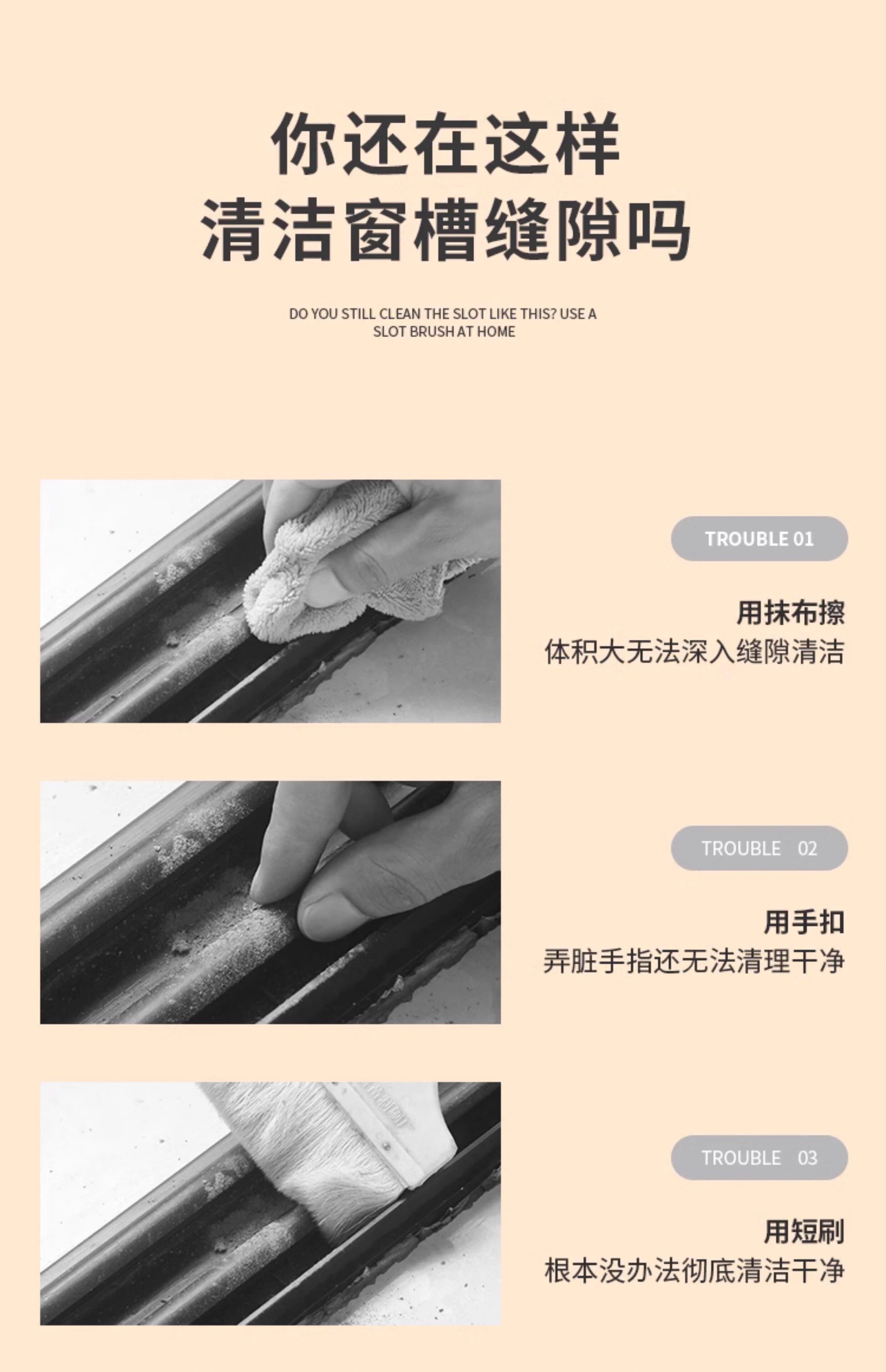 你还在这样
清洁窗槽缝隙吗

DO YOU STILL CLEAN THE SLOT LIKE THIS? USE A SLOT BRUSH AT HOME

TROUBLE 01

用抹布擦
体积大无法深入缝隙清洁

TROUBLE 02

用手扣
弄脏手指还无法清理干净

TROUBLE 03

用短刷
根本没办法彻底清洁干净